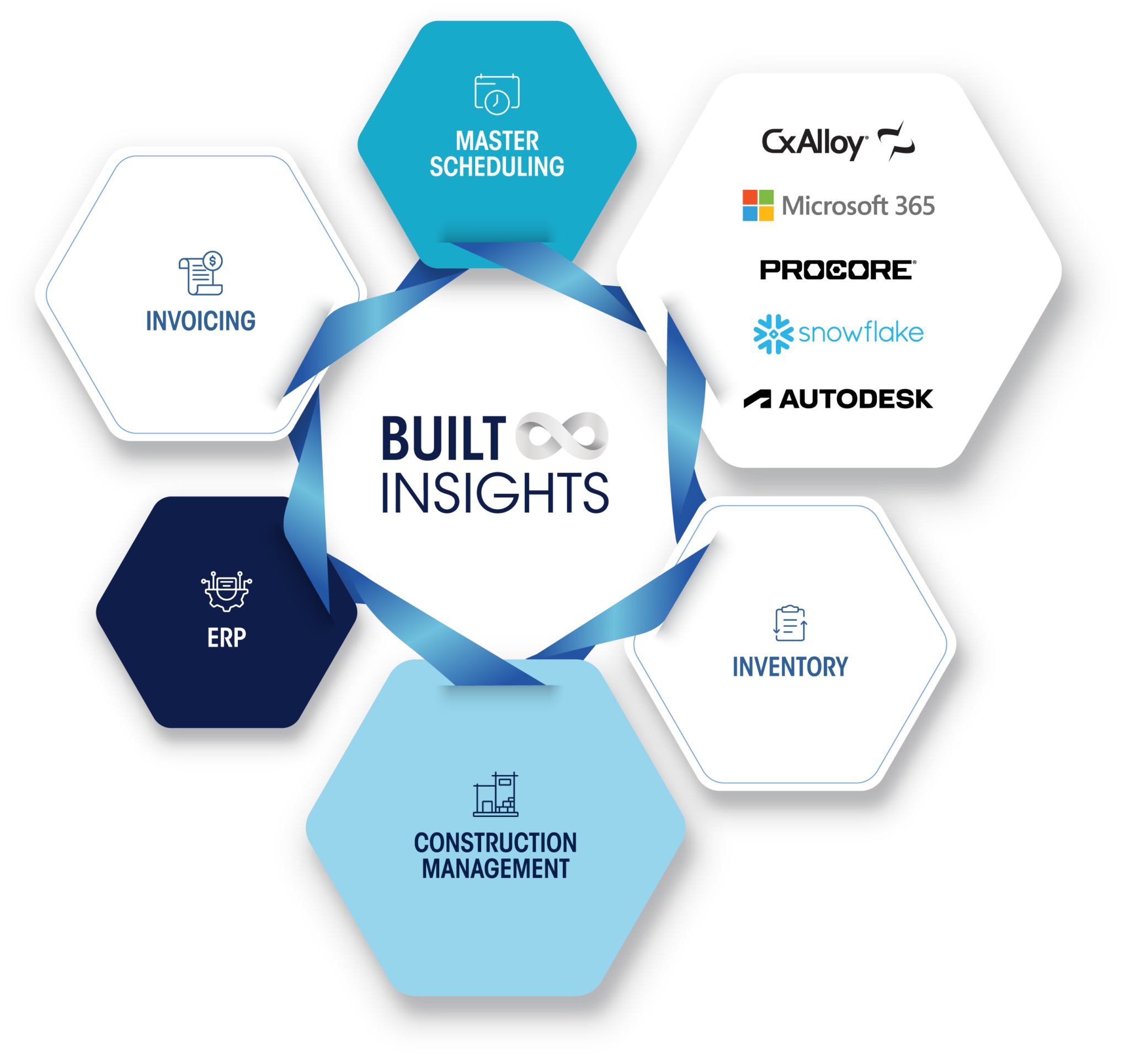 MASTER SCHEDULING

CxAlloy

Microsoft 365

PROCORE

snowflake

AUTODESK

INVOICING

BUILT INSIGHTS

ERP

INVENTORY

CONSTRUCTION MANAGEMENT