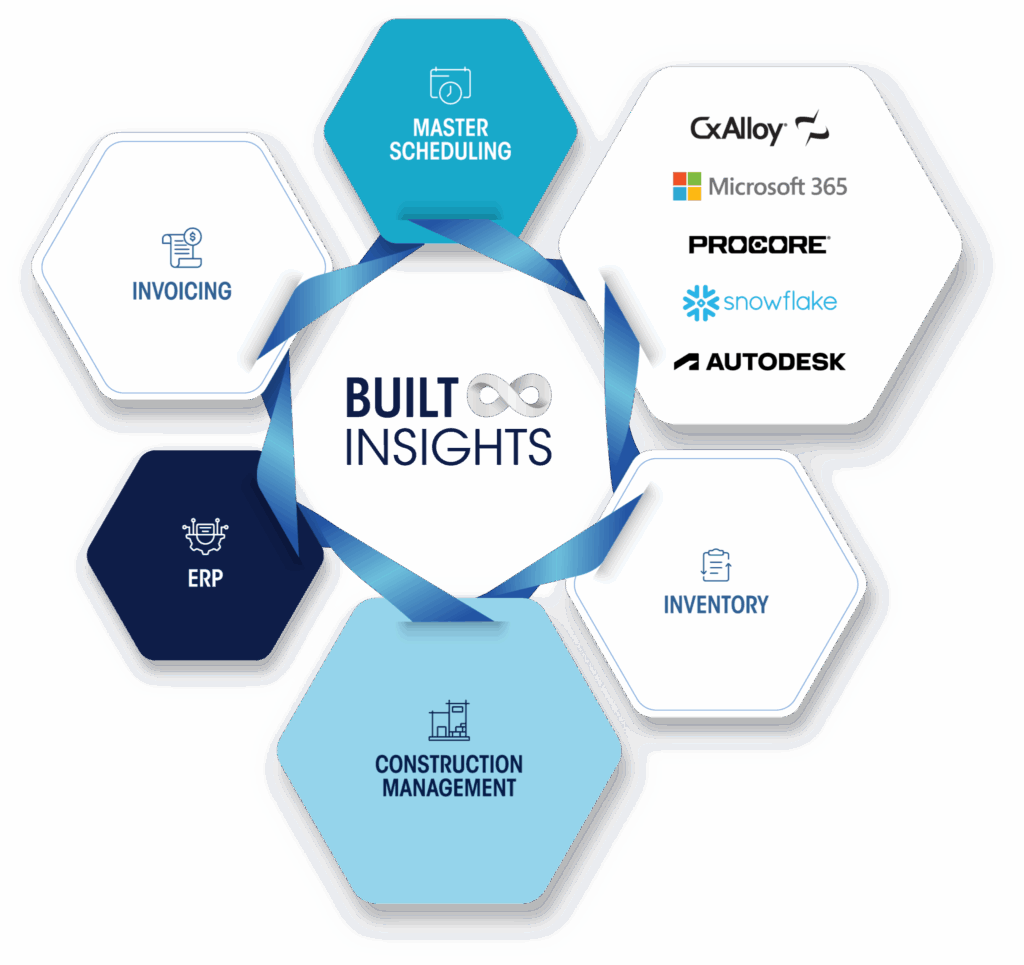 MASTER SCHEDULING

CxAlloy

Microsoft 365

PROCORE

snowflake

AUTODESK

INVOICING

BUILT INSIGHTS

ERP

INVENTORY

CONSTRUCTION MANAGEMENT