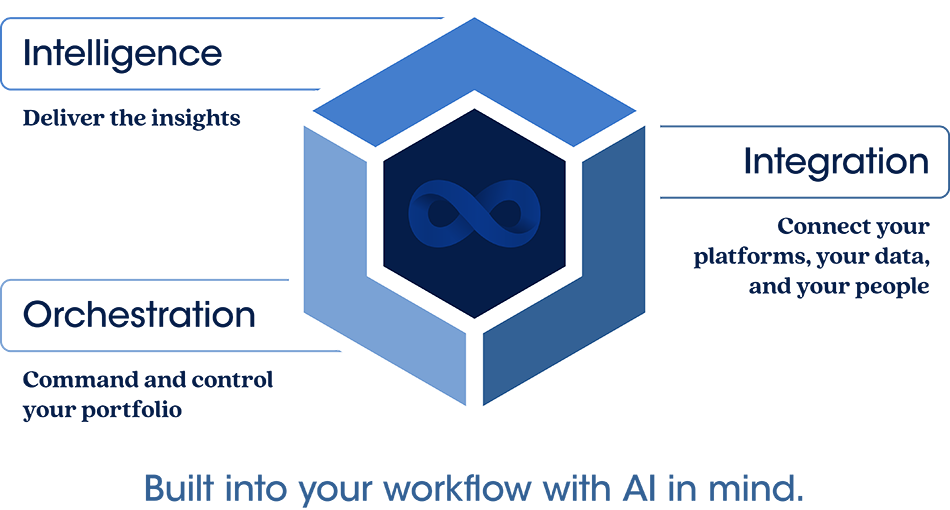 Intelligence

Deliver the insights

Integration

Connect your platforms, your data, and your people

Orchestration

Command and control your portfolio

Built into your workflow with AI in mind.